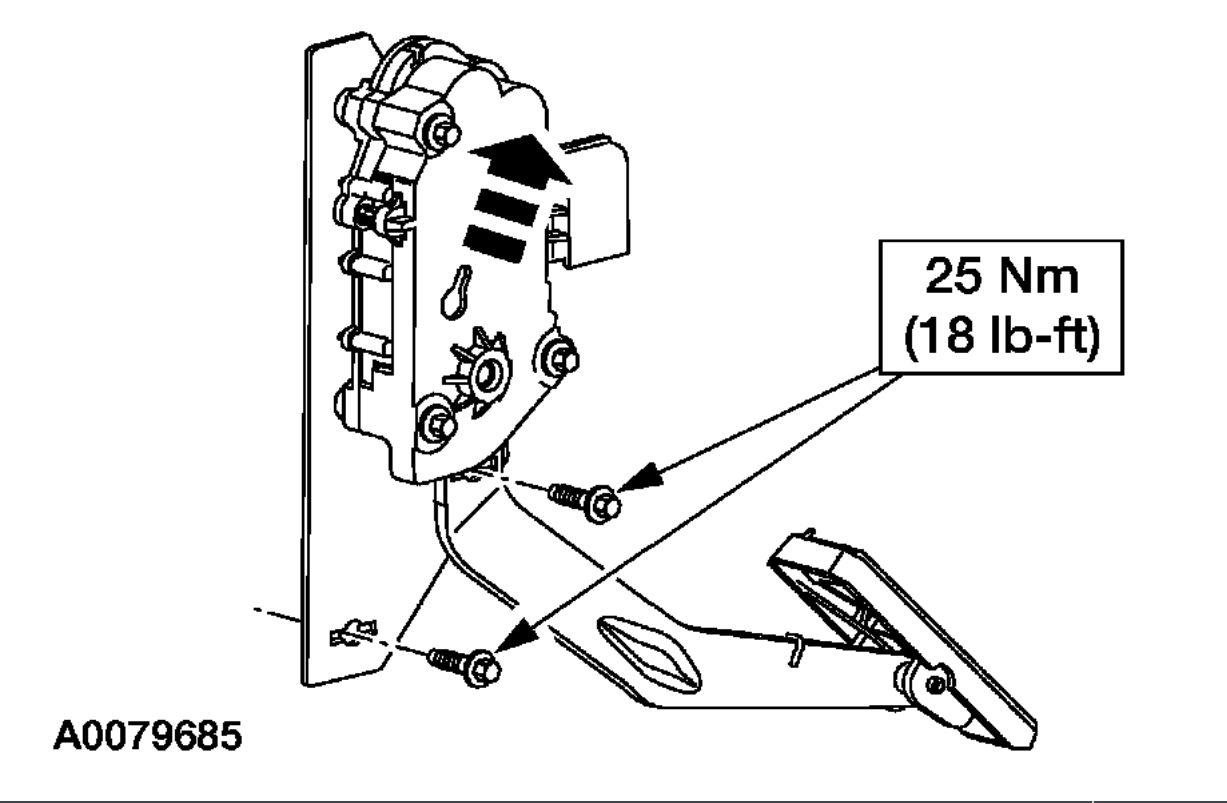 25 Nm
(18 lb-ft)

A0079685