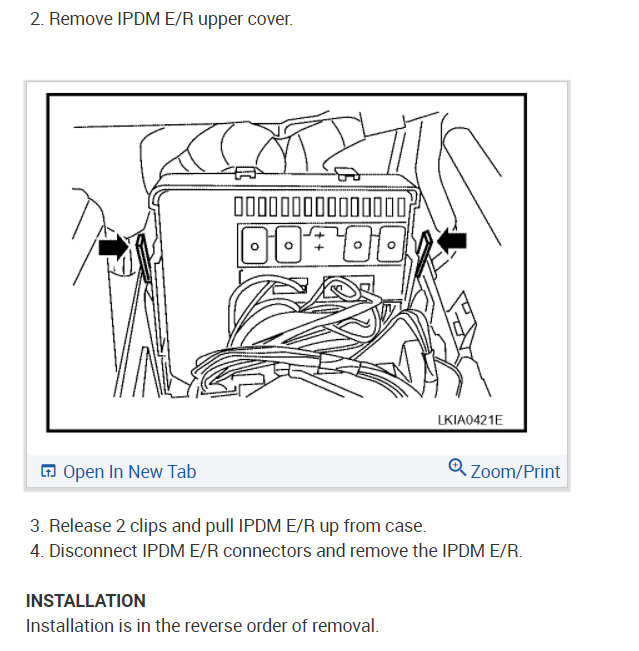 2. Remove IPDM E/R upper cover.

LKIA0421E

Open In New Tab

Zoom/Print

3. Release 2 clips and pull IPDM E/R up from case.
4. Disconnect IPDM E/R connectors and remove the IPDM E/R.

INSTALLATION
Installation is in the reverse order of removal.