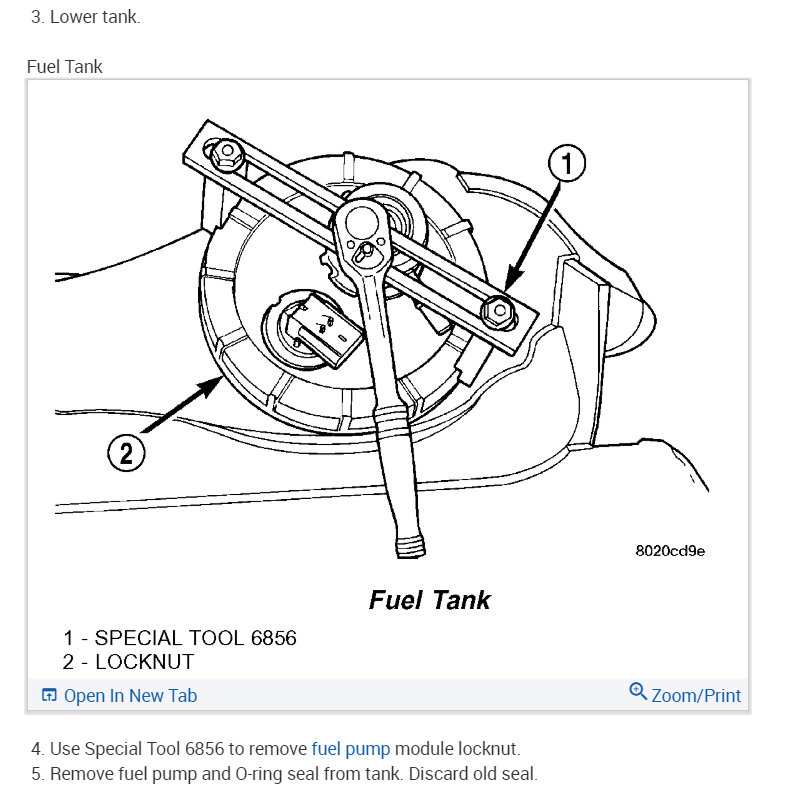 3. Lower tank.

Fuel Tank

1

2

8020cd9e

Fuel Tank

1 - SPECIAL TOOL 6856
2 - LOCKNUT

Open In New Tab

Zoom/Print

4. Use Special Tool 6856 to remove fuel pump module locknut.
5. Remove fuel pump and O-ring seal from tank. Discard old seal.