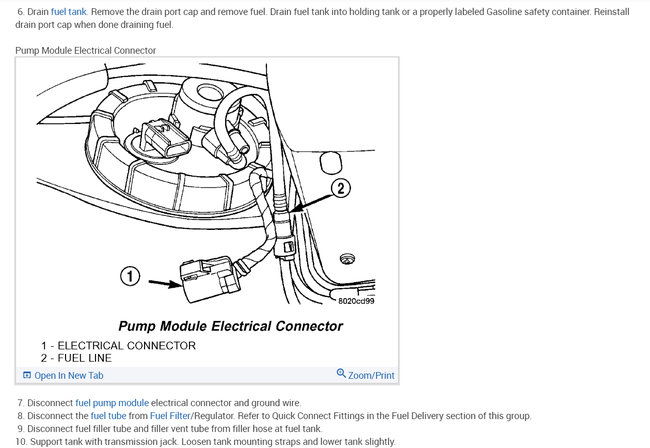 6. Drain fuel tank. Remove the drain port cap and remove fuel. Drain fuel tank into holding tank or a properly labeled Gasoline safety container. Reinstall drain port cap when done draining fuel.

Pump Module Electrical Connector

2

1

8020cd99

Pump Module Electrical Connector

1 - ELECTRICAL CONNECTOR
2 - FUEL LINE

Open In New Tab

Zoom/Print

7. Disconnect fuel pump module electrical connector and ground wire.
8. Disconnect the fuel tube from Fuel Filter/Regulator. Refer to Quick Connect Fittings in the Fuel Delivery section of this group.
9. Disconnect fuel filler tube and filler vent tube from filler hose at fuel tank.
10. Support tank with transmission jack. Loosen tank mounting straps and lower tank slightly.