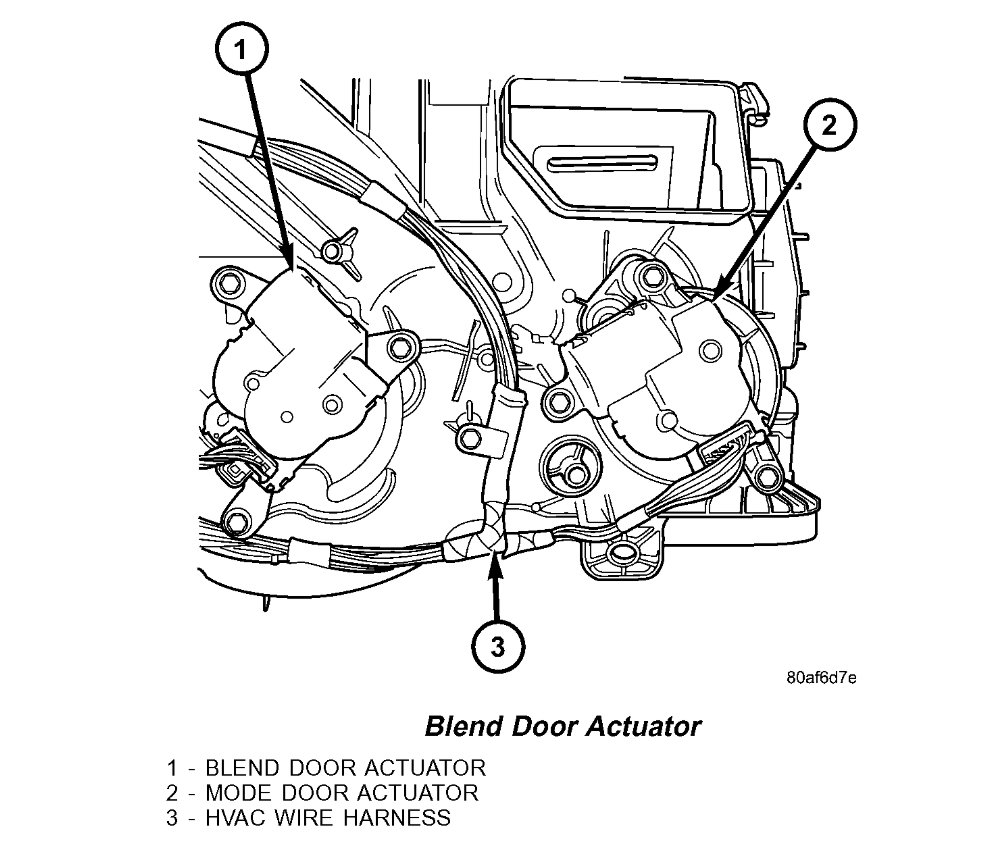 1

2

3

80af6d7e

Blend Door Actuator

1 - BLEND DOOR ACTUATOR
2 - MODE DOOR ACTUATOR
3 - HVAC WIRE HARNESS