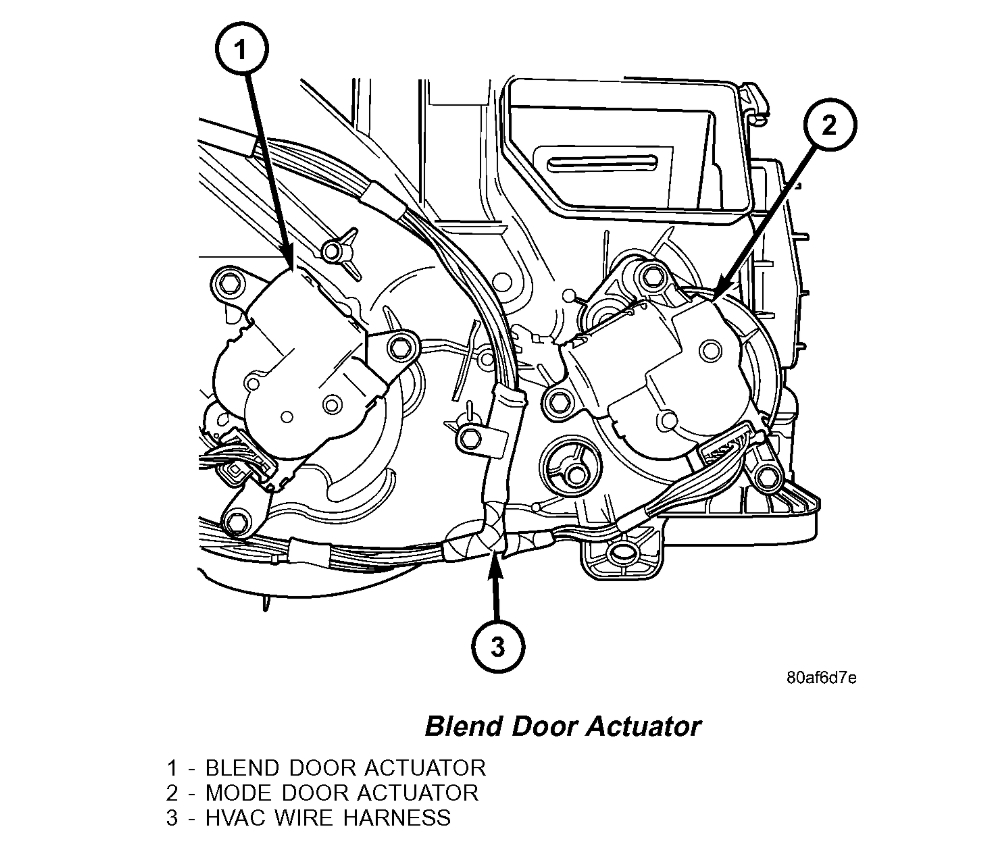 1

2

3

80af6d7e

Blend Door Actuator

1 - BLEND DOOR ACTUATOR
2 - MODE DOOR ACTUATOR
3 - HVAC WIRE HARNESS