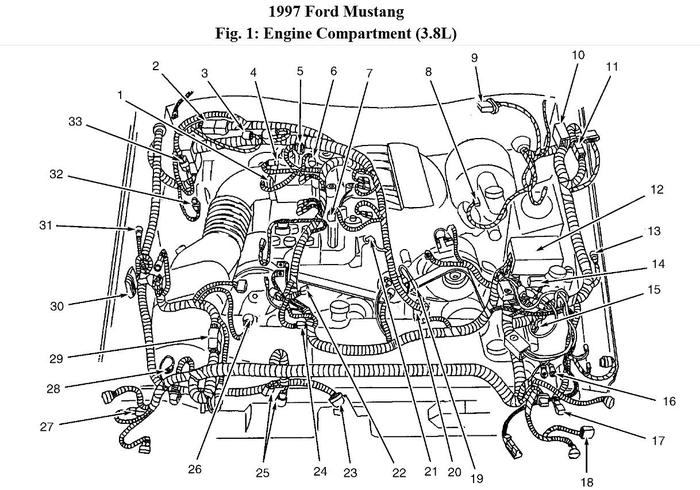 1997 Ford Mustang
Fig. 1: Engine Compartment (3.8L)

2
3
4
5
6
7
8
9
10
11
1
33
32
31
30
29
28
27
12
13
14
15
16
17
18
26
25
24
23
22
21
20
19