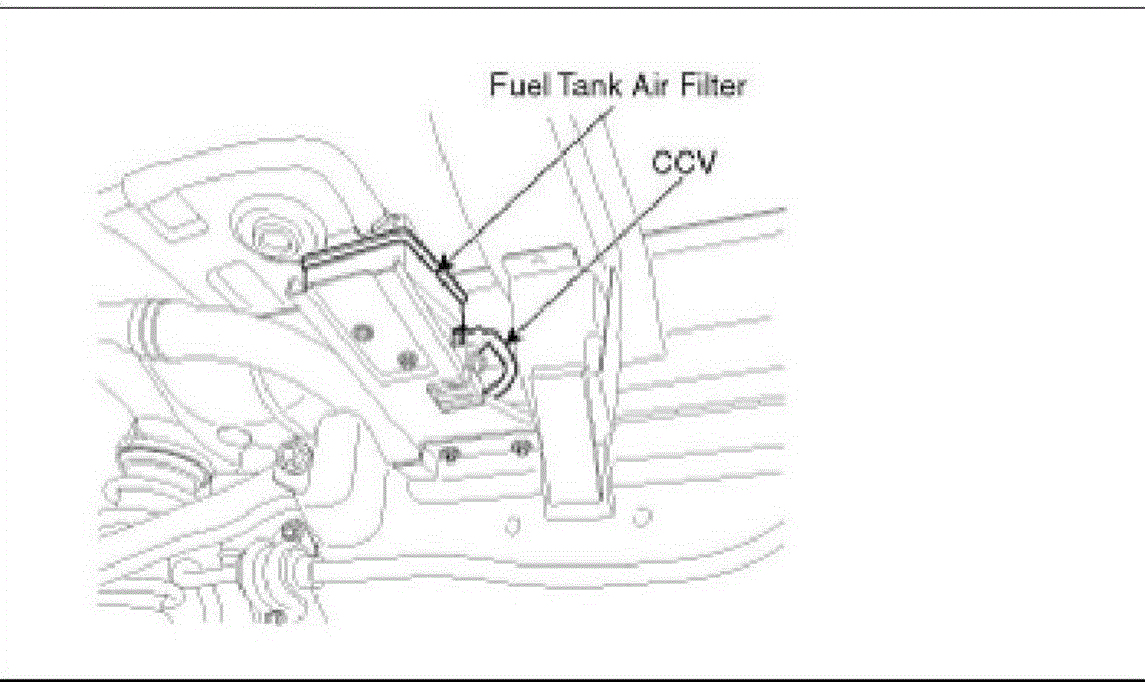 Fuel Tank Air Filter

CCV