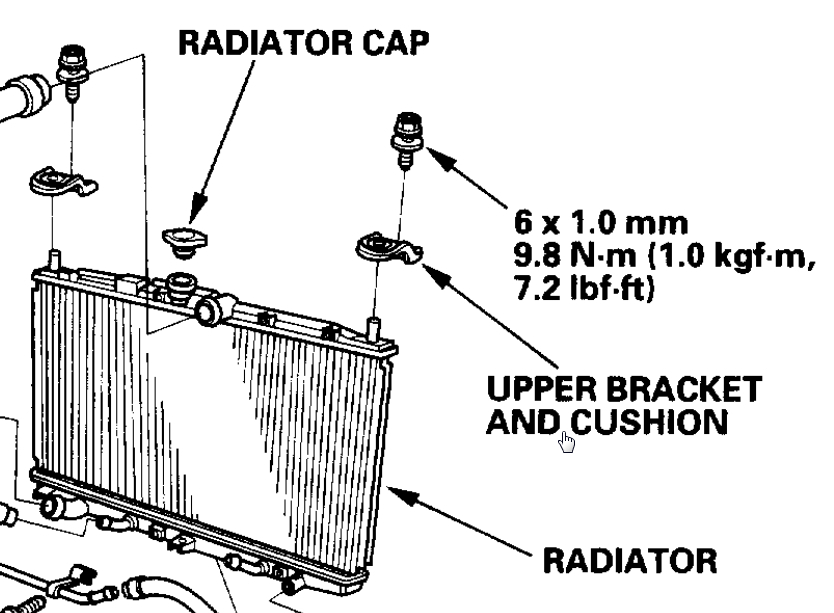 RADIATOR CAP

6 x 1.0 mm
9.8 N·m (1.0 kgf·m, 7.2 lbf·ft)

UPPER BRACKET AND CUSHION

RADIATOR