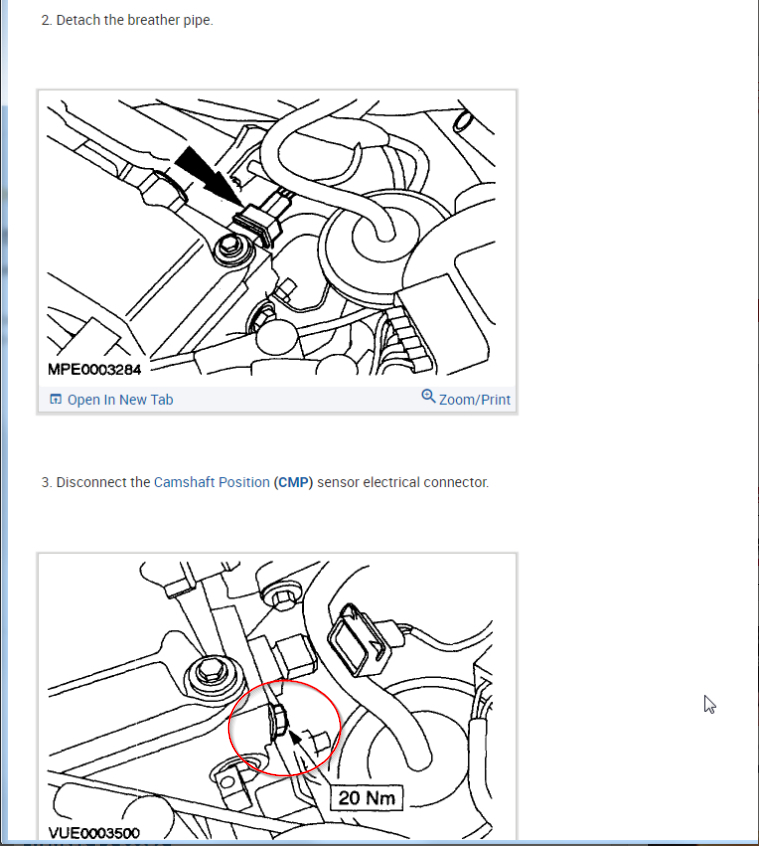 2. Detach the breather pipe.

MPE0003284

Open In New Tab

Zoom/Print

3. Disconnect the Camshaft Position (CMP) sensor electrical connector.

20 Nm

VUE0003500