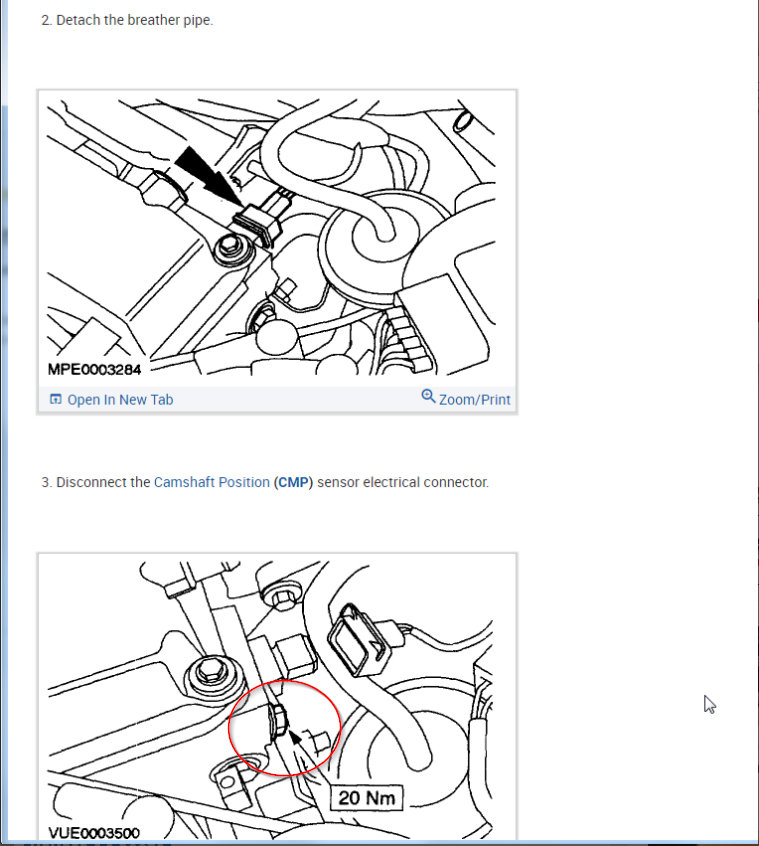 2. Detach the breather pipe.

MPE0003284

Open In New Tab

Zoom/Print

3. Disconnect the Camshaft Position (CMP) sensor electrical connector.

20 Nm

VUE0003500