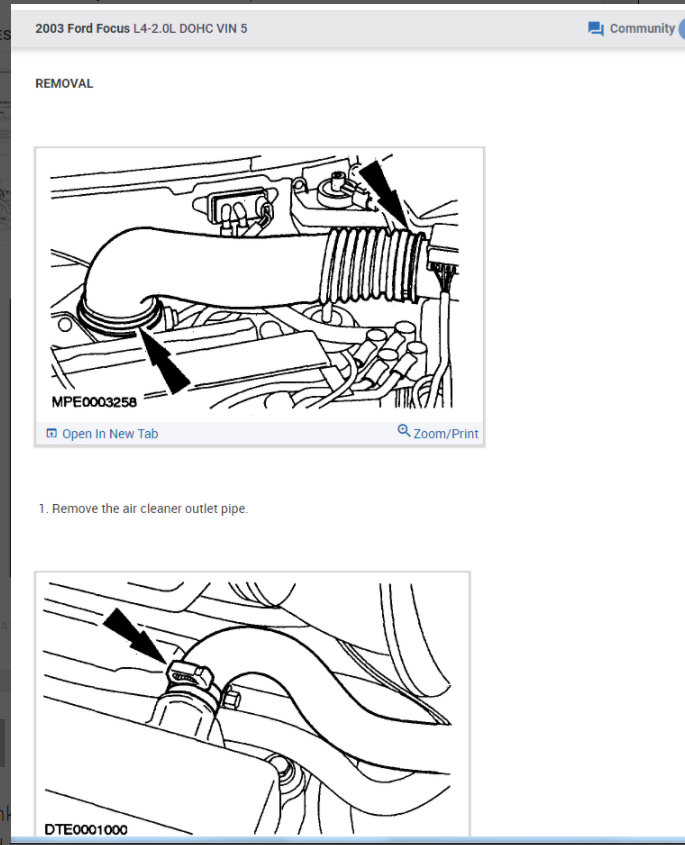 2003 Ford Focus L4-2.0L DOHC VIN 5

Community

REMOVAL

MPE0003258

Open In New Tab

Zoom/Print

1. Remove the air cleaner outlet pipe.

DTE0001000