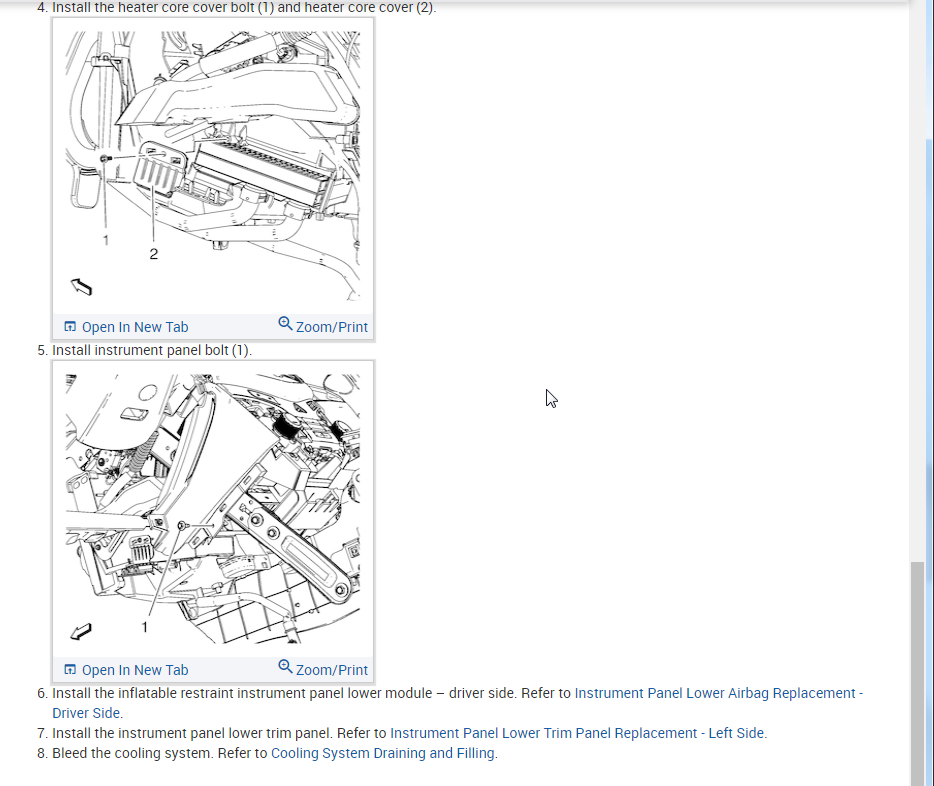 4. Install the heater core cover bolt (1) and heater core cover (2).

1

2

Open In New Tab Zoom/Print

5. Install instrument panel bolt (1).

1

Open In New Tab Zoom/Print

6. Install the inflatable restraint instrument panel lower module – driver side. Refer to Instrument Panel Lower Airbag Replacement - Driver Side.

7. Install the instrument panel lower trim panel. Refer to Instrument Panel Lower Trim Panel Replacement - Left Side.

8. Bleed the cooling system. Refer to Cooling System Draining and Filling.