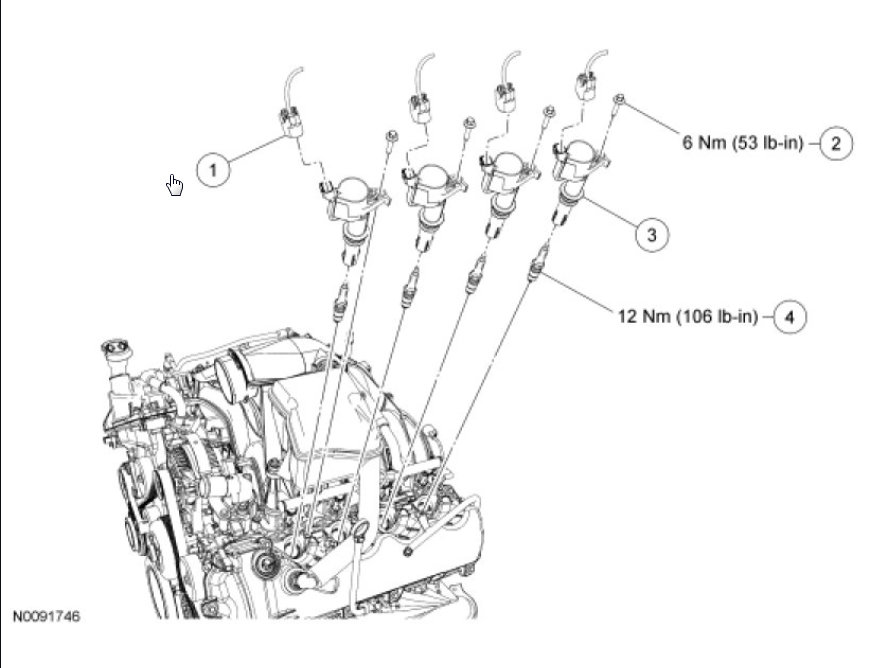 1

6 Nm (53 lb-in) 2

3

12 Nm (106 lb-in) 4

N0091746