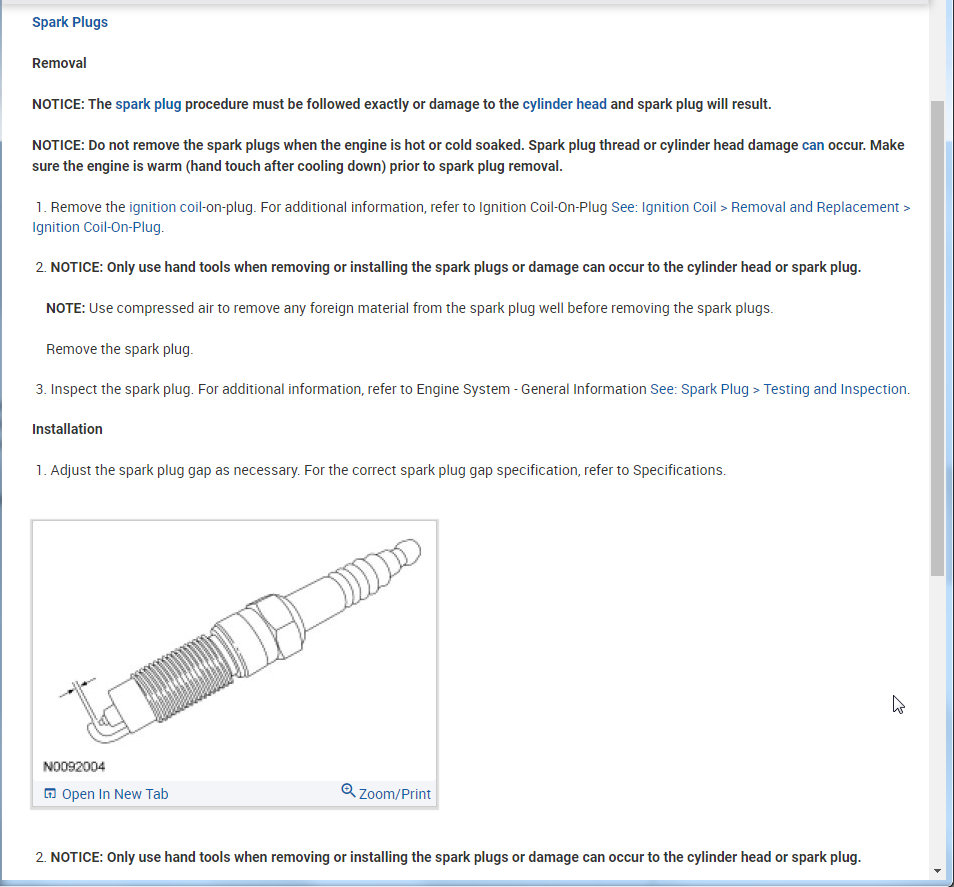 Spark Plugs

Removal

NOTICE: The spark plug procedure must be followed exactly or damage to the cylinder head and spark plug will result.

NOTICE: Do not remove the spark plugs when the engine is hot or cold soaked. Spark plug thread or cylinder head damage can occur. Make sure the engine is warm (hand touch after cooling down) prior to spark plug removal.

1. Remove the ignition coil-on-plug. For additional information, refer to Ignition Coil-On-Plug See: Ignition Coil > Removal and Replacement > Ignition Coil-On-Plug.

2. NOTICE: Only use hand tools when removing or installing the spark plugs or damage can occur to the cylinder head or spark plug.

NOTE: Use compressed air to remove any foreign material from the spark plug well before removing the spark plugs.

Remove the spark plug.

3. Inspect the spark plug. For additional information, refer to Engine System - General Information See: Spark Plug > Testing and Inspection.

Installation

1. Adjust the spark plug gap as necessary. For the correct spark plug gap specification, refer to Specifications.

N0092004

Open In New Tab

Zoom/Print

2. NOTICE: Only use hand tools when removing or installing the spark plugs or damage can occur to the cylinder head or spark plug.