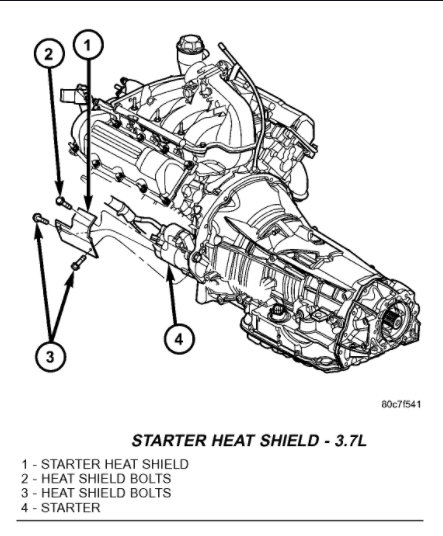 2
1
3
4

80c7f541

STARTER HEAT SHIELD - 3.7L

1 - STARTER HEAT SHIELD
2 - HEAT SHIELD BOLTS
3 - HEAT SHIELD BOLTS
4 - STARTER