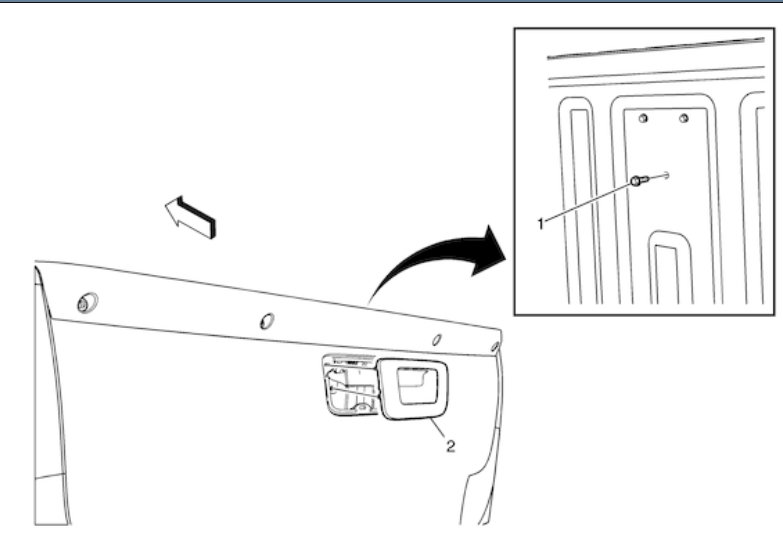 1

2