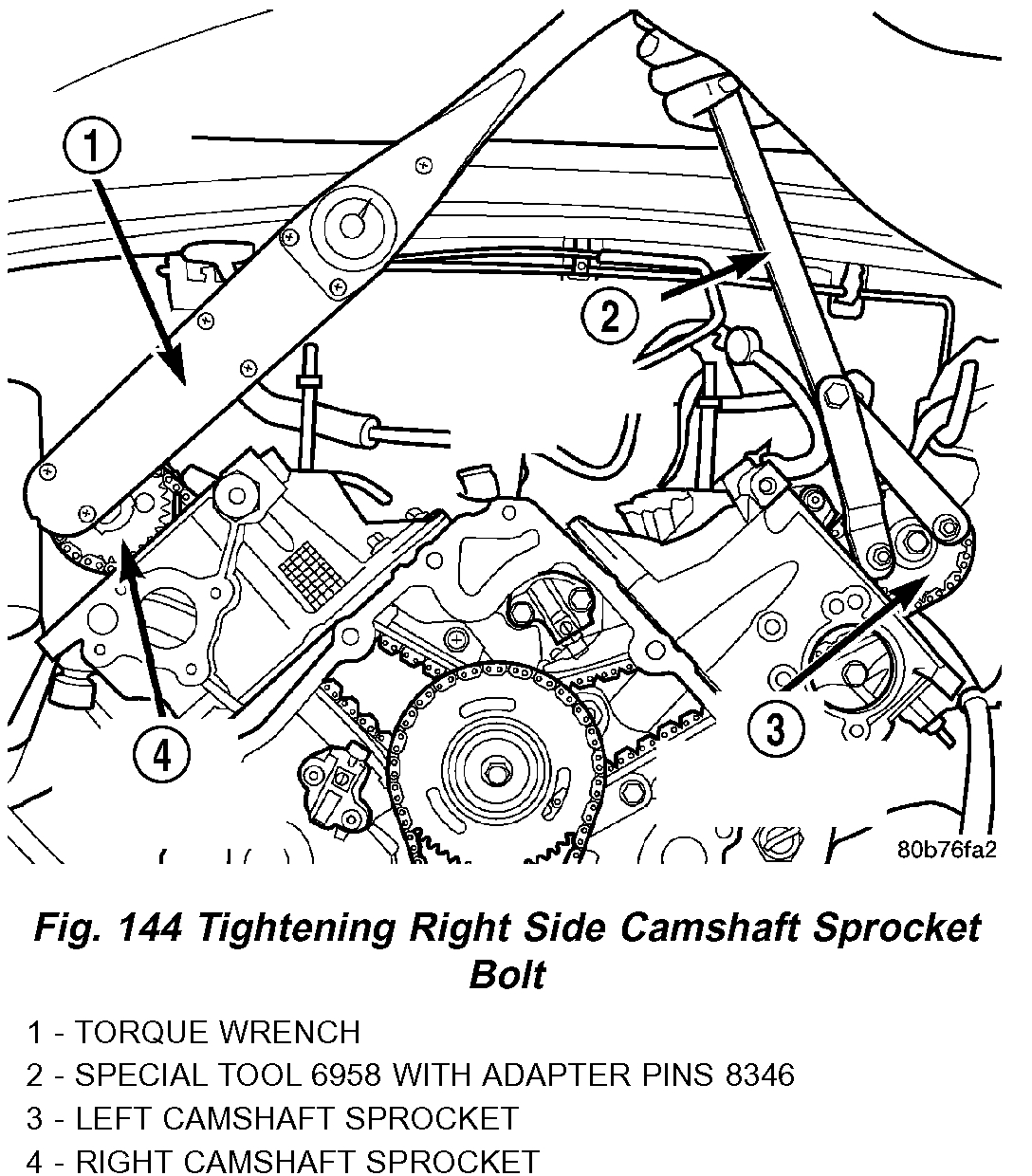 1

2

3

4

80b76fa2

Fig. 144 Tightening Right Side Camshaft Sprocket Bolt

1 - TORQUE WRENCH
2 - SPECIAL TOOL 6958 WITH ADAPTER PINS 8346
3 - LEFT CAMSHAFT SPROCKET
4 - RIGHT CAMSHAFT SPROCKET