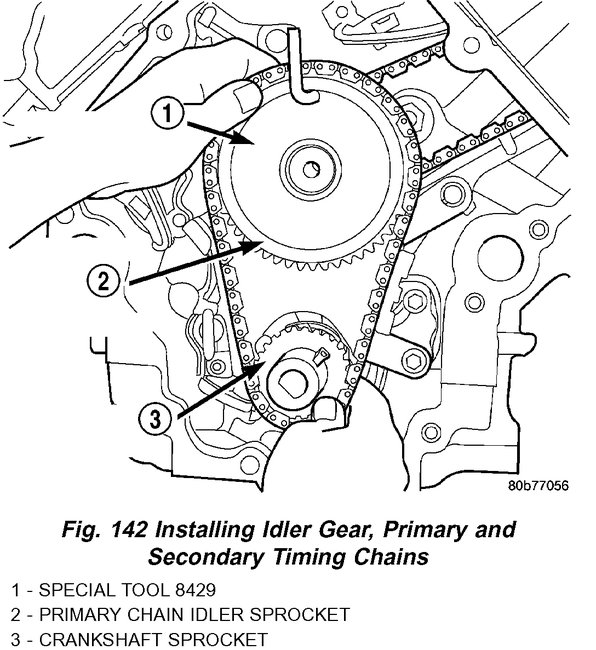 1

2

3

80b77056

Fig. 142 Installing Idler Gear, Primary and Secondary Timing Chains

1 - SPECIAL TOOL 8429
2 - PRIMARY CHAIN IDLER SPROCKET
3 - CRANKSHAFT SPROCKET