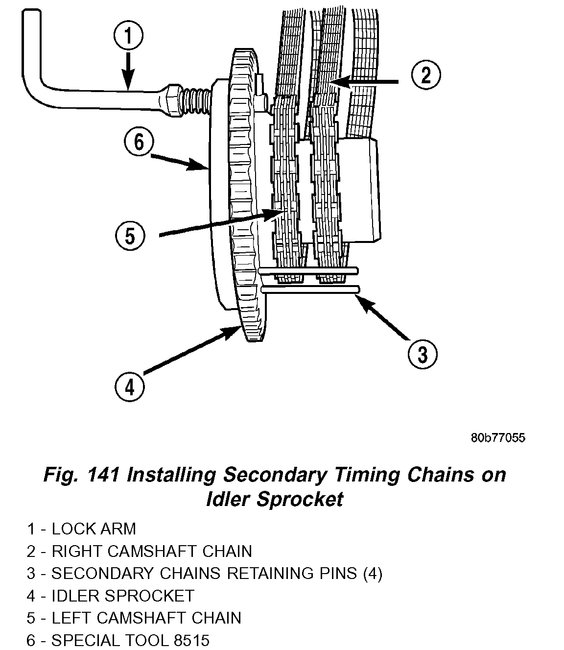 1

2

6

5

3

4

80b77055

Fig. 141 Installing Secondary Timing Chains on Idler Sprocket

1 - LOCK ARM
2 - RIGHT CAMSHAFT CHAIN
3 - SECONDARY CHAINS RETAINING PINS (4)
4 - IDLER SPROCKET
5 - LEFT CAMSHAFT CHAIN
6 - SPECIAL TOOL 8515