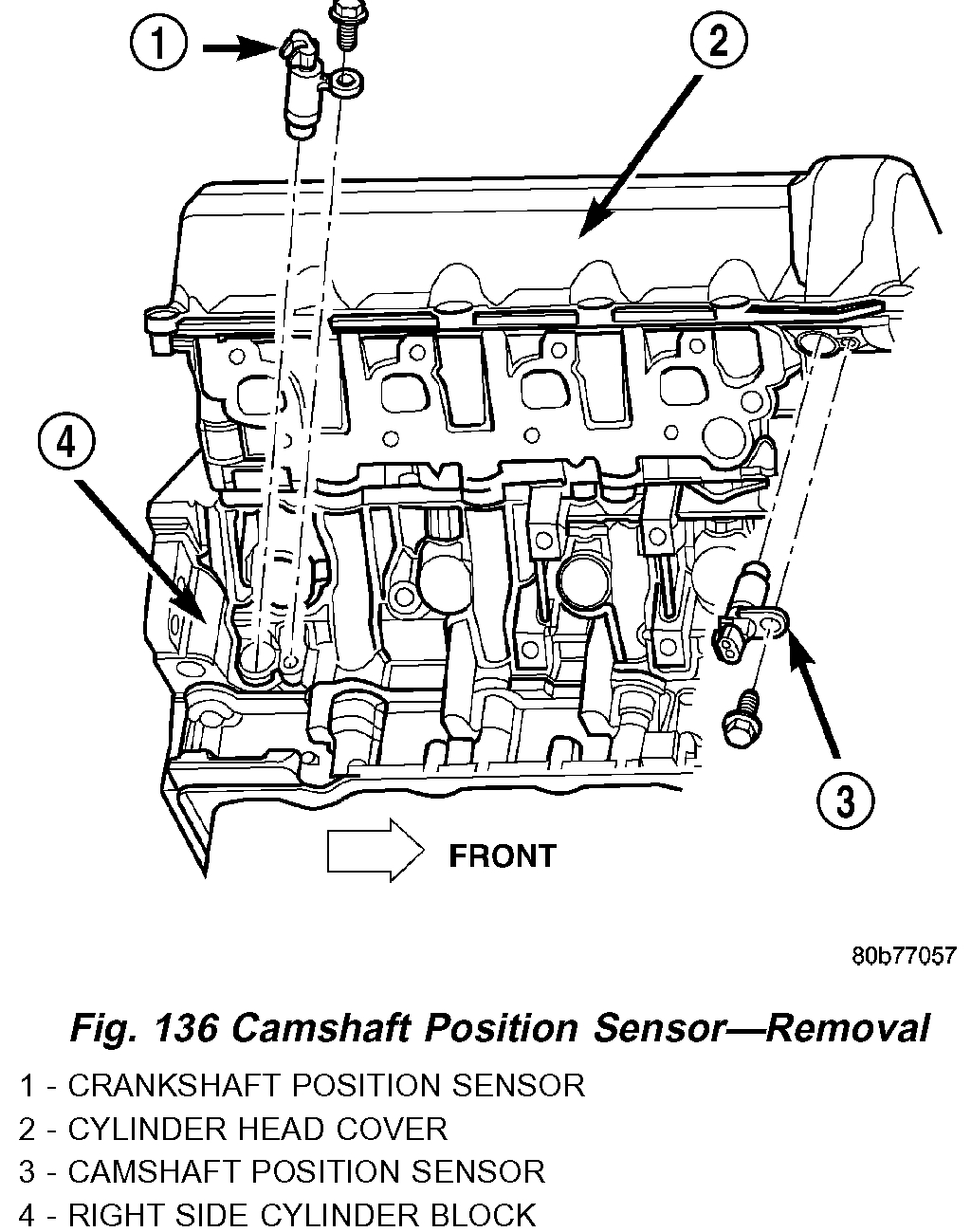 1

2

4

3

FRONT

80b77057

Fig. 136 Camshaft Position Sensor—Removal

1 - CRANKSHAFT POSITION SENSOR
2 - CYLINDER HEAD COVER
3 - CAMSHAFT POSITION SENSOR
4 - RIGHT SIDE CYLINDER BLOCK