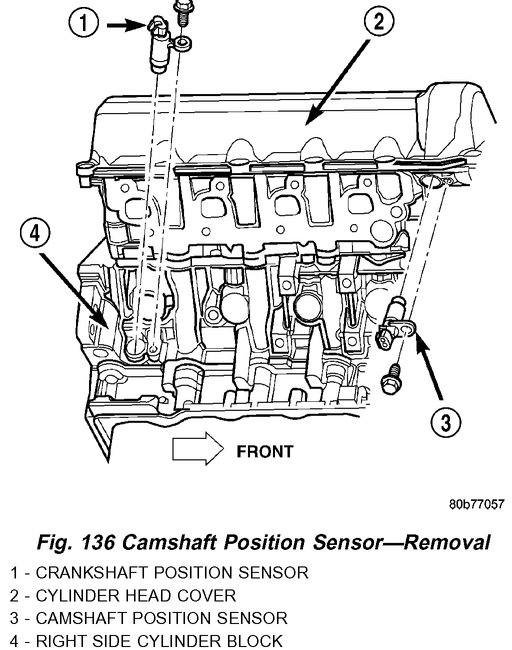 1

2

4

3

FRONT

80b77057

Fig. 136 Camshaft Position Sensor—Removal

1 - CRANKSHAFT POSITION SENSOR
2 - CYLINDER HEAD COVER
3 - CAMSHAFT POSITION SENSOR
4 - RIGHT SIDE CYLINDER BLOCK