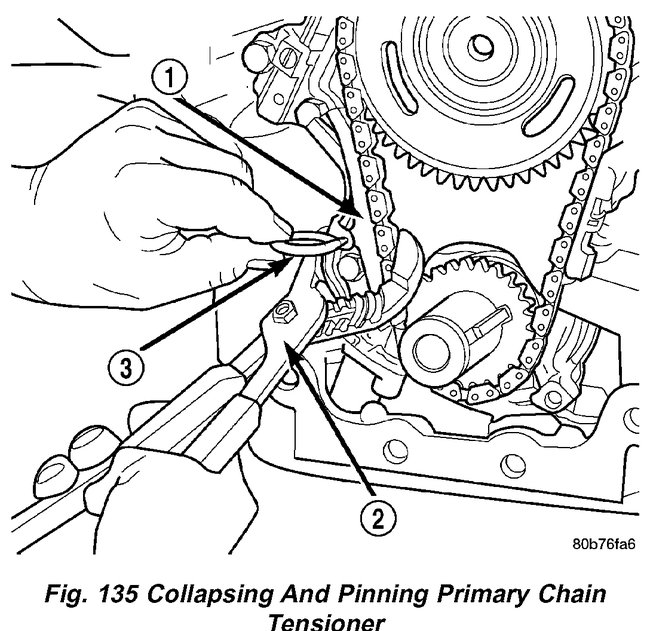 1

3

2

80b76fa6

Fig. 135 Collapsing And Pinning Primary Chain Tensioner