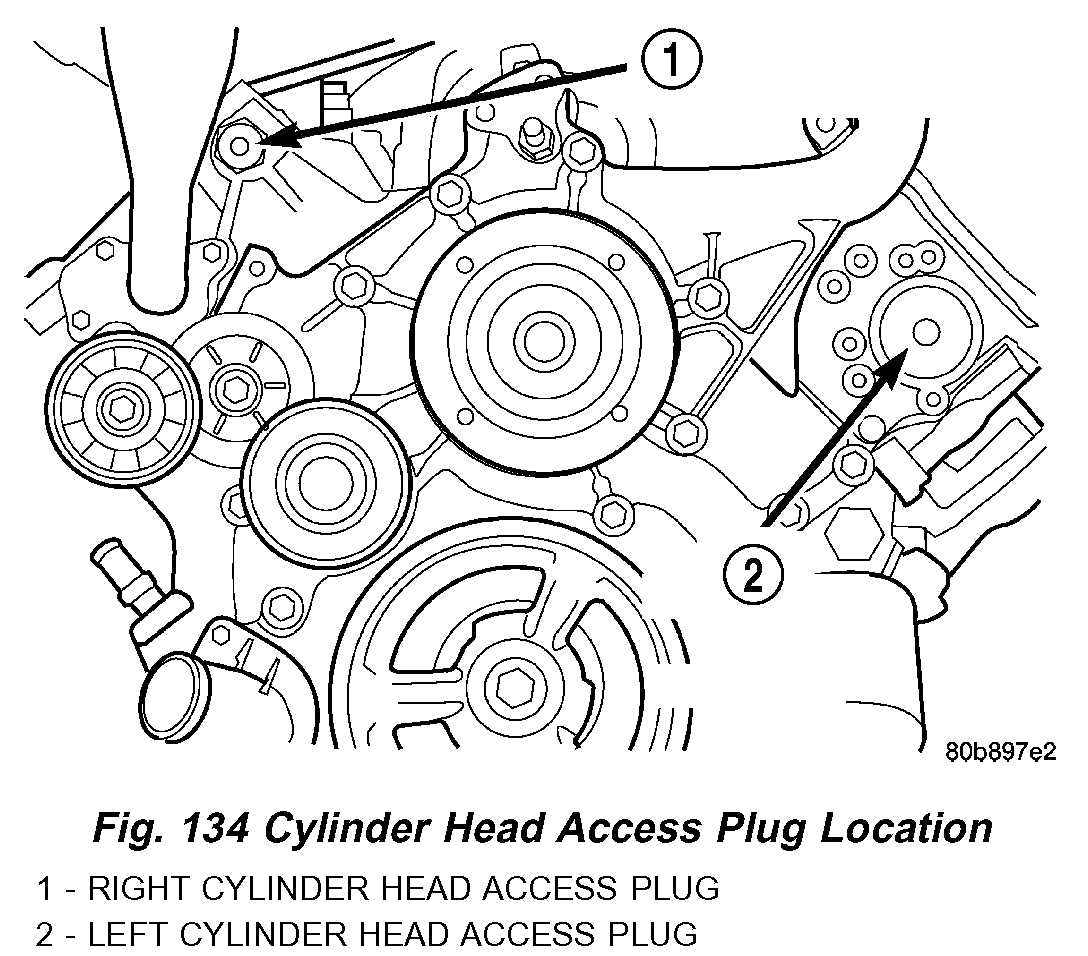 1

2

80b897e2

Fig. 134 Cylinder Head Access Plug Location

1 - RIGHT CYLINDER HEAD ACCESS PLUG
2 - LEFT CYLINDER HEAD ACCESS PLUG