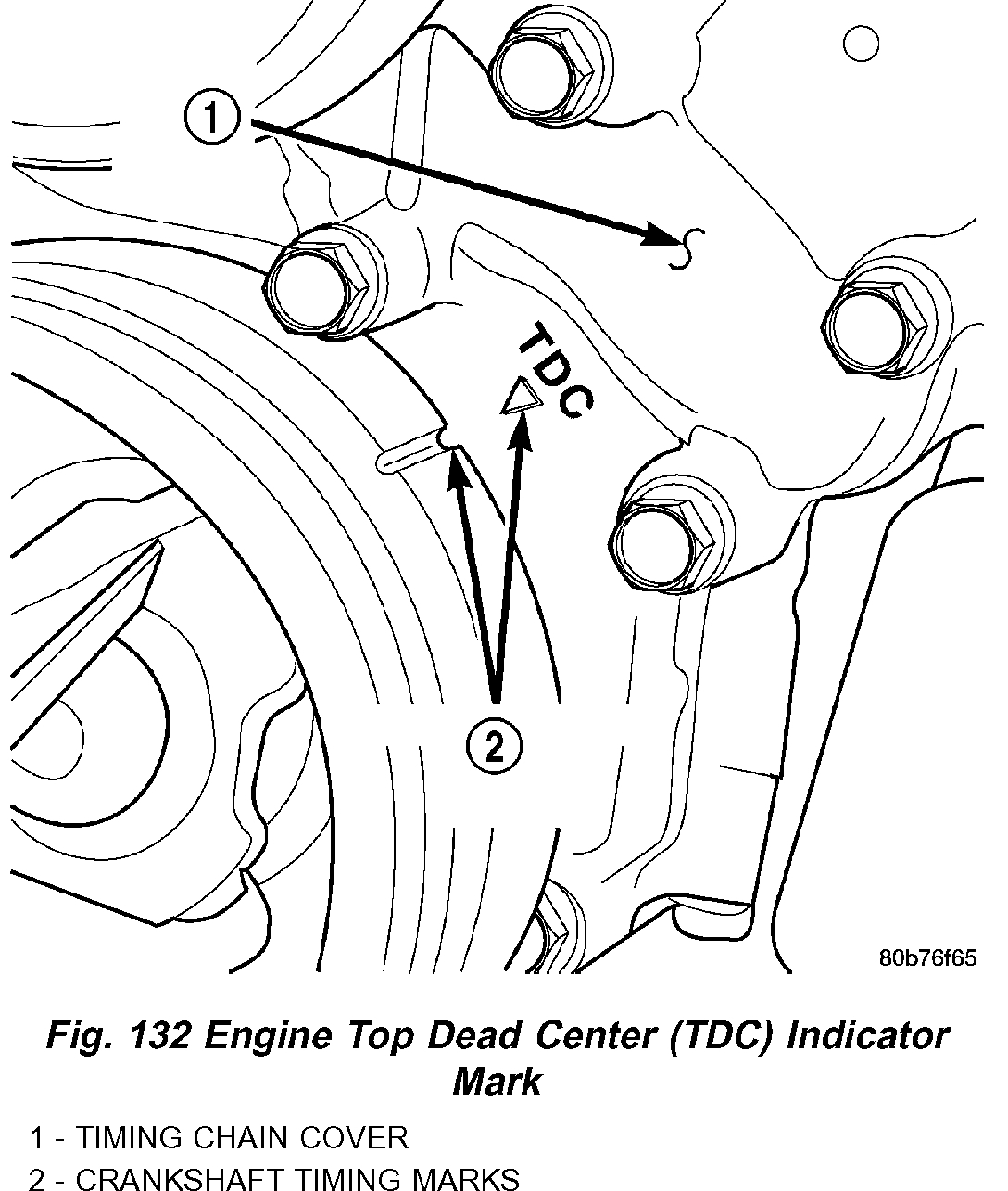 1

TDC

2

80b76f65

Fig. 132 Engine Top Dead Center (TDC) Indicator Mark

1 - TIMING CHAIN COVER
2 - CRANKSHAFT TIMING MARKS