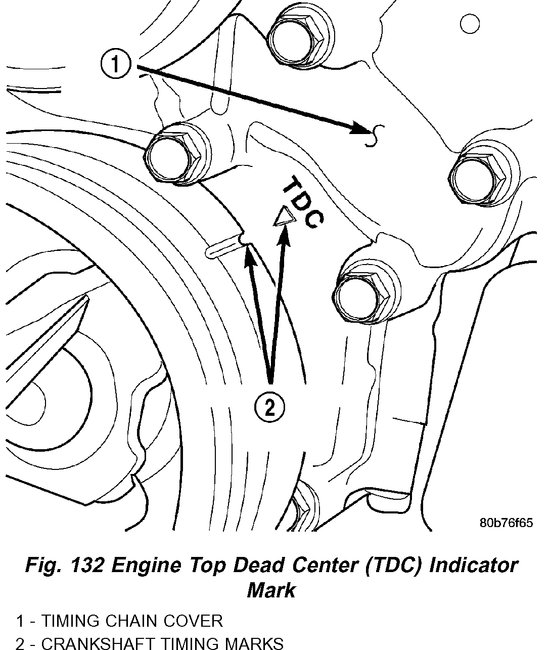 1

TDC

2

80b76f65

Fig. 132 Engine Top Dead Center (TDC) Indicator Mark

1 - TIMING CHAIN COVER
2 - CRANKSHAFT TIMING MARKS