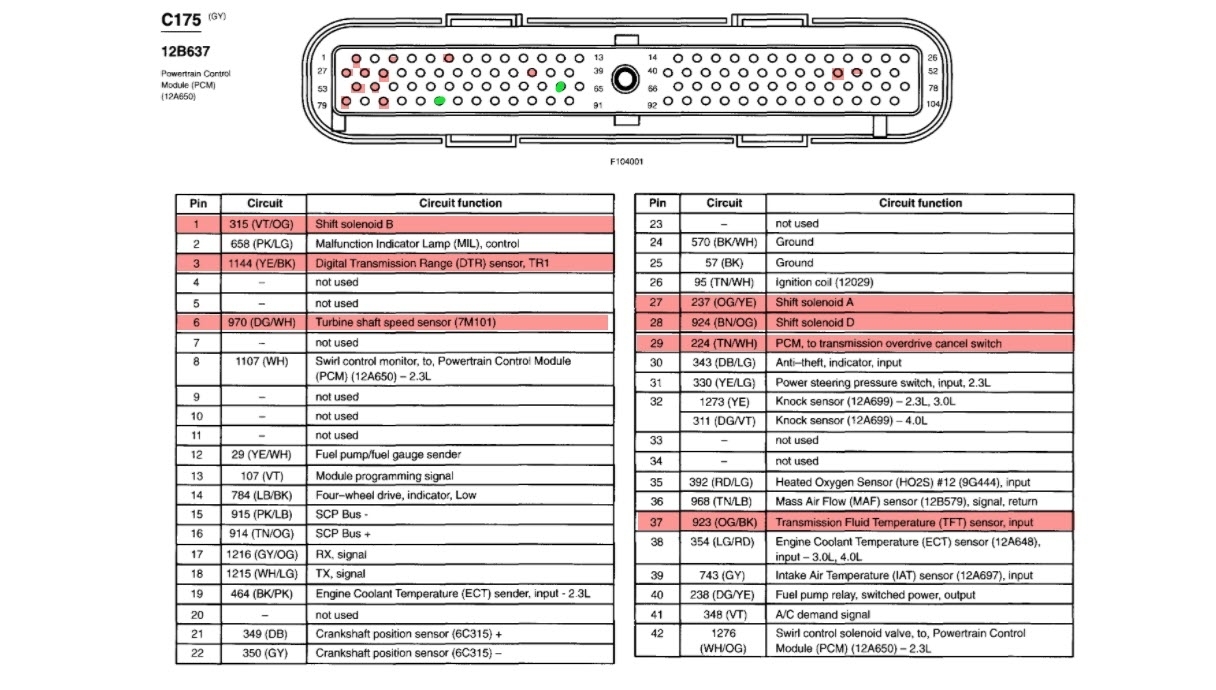 C175 (GY)

12B637

Powertrain Control Module (PCM) (12A650)

1 13 14 26
27 39 40 52
53 65 66 78
79 91 92 104

F104001

| Pin | Circuit | Circuit function |
|---|---|---|
| 1 | 315 (VT/OG) | Shift solenoid B |
| 2 | 658 (PK/LG) | Malfunction Indicator Lamp (MIL), control |
| 3 | 1144 (YE/BK) | Digital Transmission Range (DTR) sensor, TR1 |
| 4 | – | not used |
| 5 | – | not used |
| 6 | 970 (DG/WH) | Turbine shaft speed sensor (7M101) |
| 7 | – | not used |
| 8 | 1107 (WH) | Swirl control monitor, to, Powertrain Control Module (PCM) (12A650) – 2.3L |
| 9 | – | not used |
| 10 | – | not used |
| 11 | – | not used |
| 12 | 29 (YE/WH) | Fuel pump/fuel gauge sender |
| 13 | 107 (VT) | Module programming signal |
| 14 | 784 (LB/BK) | Four–wheel drive, indicator, Low |
| 15 | 915 (PK/LB) | SCP Bus - |
| 16 | 914 (TN/OG) | SCP Bus + |
| 17 | 1216 (GY/OG) | RX, signal |
| 18 | 1215 (WH/LG) | TX, signal |
| 19 | 464 (BK/PK) | Engine Coolant Temperature (ECT) sender, input - 2.3L |
| 20 | – | not used |
| 21 | 349 (DB) | Crankshaft position sensor (6C315) + |
| 22 | 350 (GY) | Crankshaft position sensor (6C315) – |

| Pin | Circuit | Circuit function |
|---|---|---|
| 23 | – | not used |
| 24 | 570 (BK/WH) | Ground |
| 25 | 57 (BK) | Ground |
| 26 | 95 (TN/WH) | Ignition coil (12029) |
| 27 | 237 (OG/YE) | Shift solenoid A |
| 28 | 924 (BN/OG) | Shift solenoid D |
| 29 | 224 (TN/WH) | PCM, to transmission overdrive cancel switch |
| 30 | 343 (DB/LG) | Anti–theft, indicator, input |
| 31 | 330 (YE/LG) | Power steering pressure switch, input, 2.3L |
| 32 | 1273 (YE) | Knock sensor (12A699) – 2.3L, 3.0L |
|  | 311 (DG/VT) | Knock sensor (12A699) – 4.0L |
| 33 | – | not used |
| 34 | – | not used |
| 35 | 392 (RD/LG) | Heated Oxygen Sensor (HO2S) #12 (9G444), input |
| 36 | 968 (TN/LB) | Mass Air Flow (MAF) sensor (12B579), signal, return |
| 37 | 923 (OG/BK) | Transmission Fluid Temperature (TFT) sensor, input |
| 38 | 354 (LG/RD) | Engine Coolant Temperature (ECT) sensor (12A648), input – 3.0L, 4.0L |
| 39 | 743 (GY) | Intake Air Temperature (IAT) sensor (12A697), input |
| 40 | 238 (DG/YE) | Fuel pump relay, switched power, output |
| 41 | 348 (VT) | A/C demand signal |
| 42 | 1276 (WH/OG) | Swirl control solenoid valve, to, Powertrain Control Module (PCM) (12A650) – 2.3L |