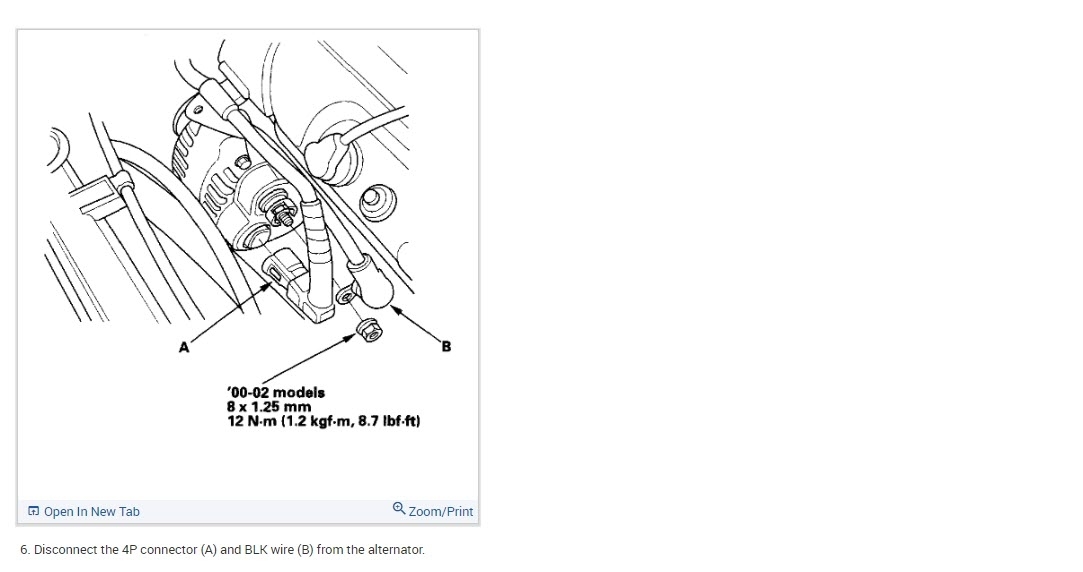 A

B

'00-02 models
8 x 1.25 mm
12 N·m (1.2 kgf·m, 8.7 lbf·ft)

Open In New Tab

Zoom/Print

6. Disconnect the 4P connector (A) and BLK wire (B) from the alternator.