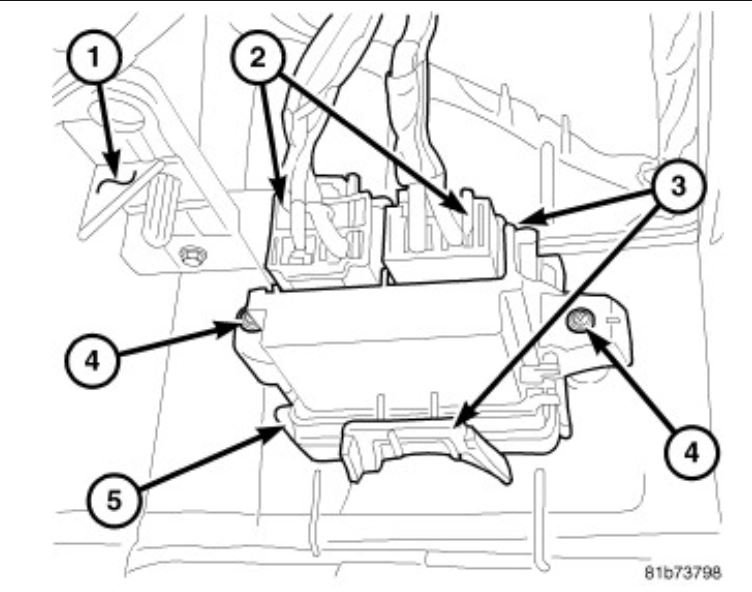 1
2
3
4
4
5
81b73798