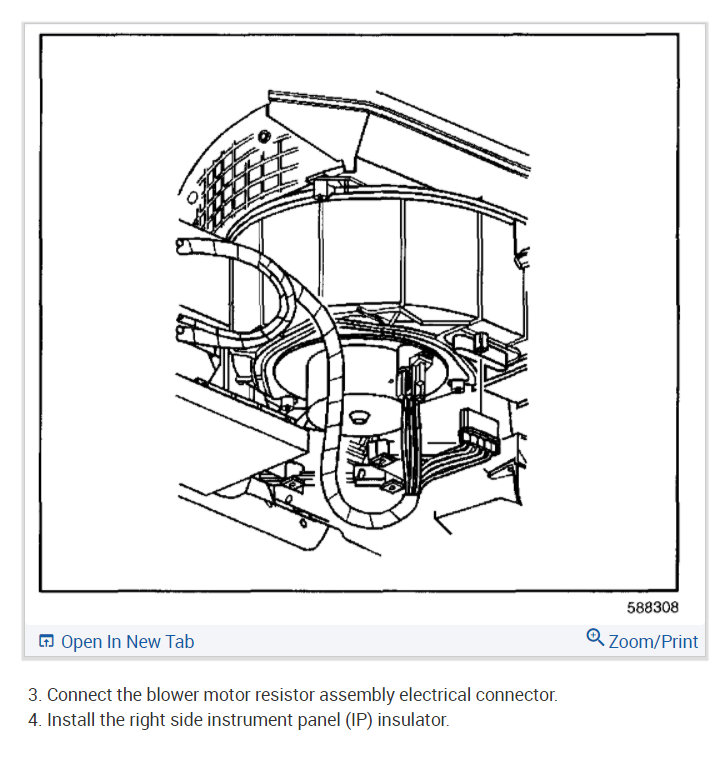 588308

Open In New Tab

Zoom/Print

3. Connect the blower motor resistor assembly electrical connector.
4. Install the right side instrument panel (IP) insulator.