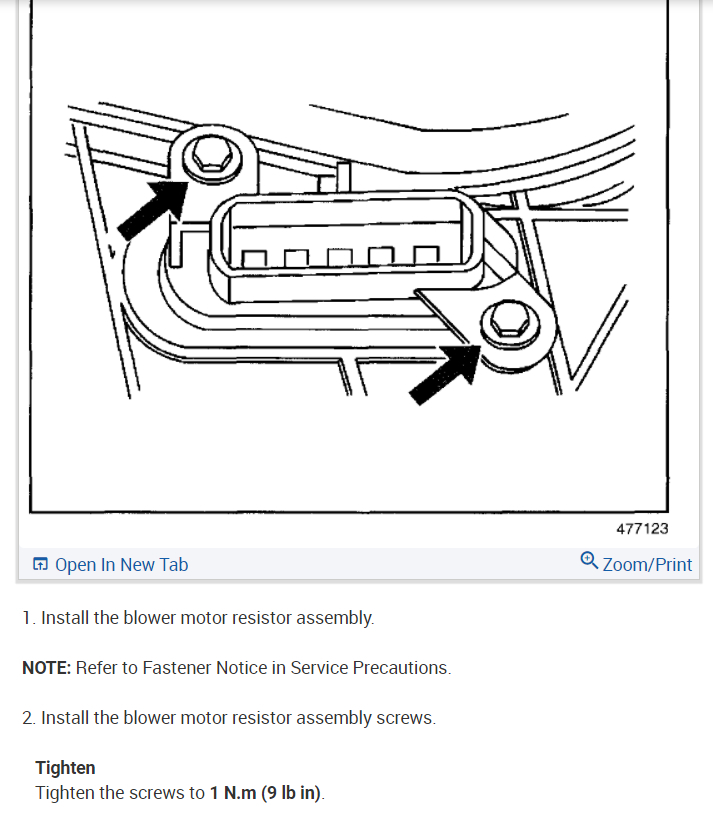 477123

Open In New Tab

Zoom/Print

1. Install the blower motor resistor assembly.

NOTE: Refer to Fastener Notice in Service Precautions.

2. Install the blower motor resistor assembly screws.

Tighten
Tighten the screws to 1 N.m (9 lb in).