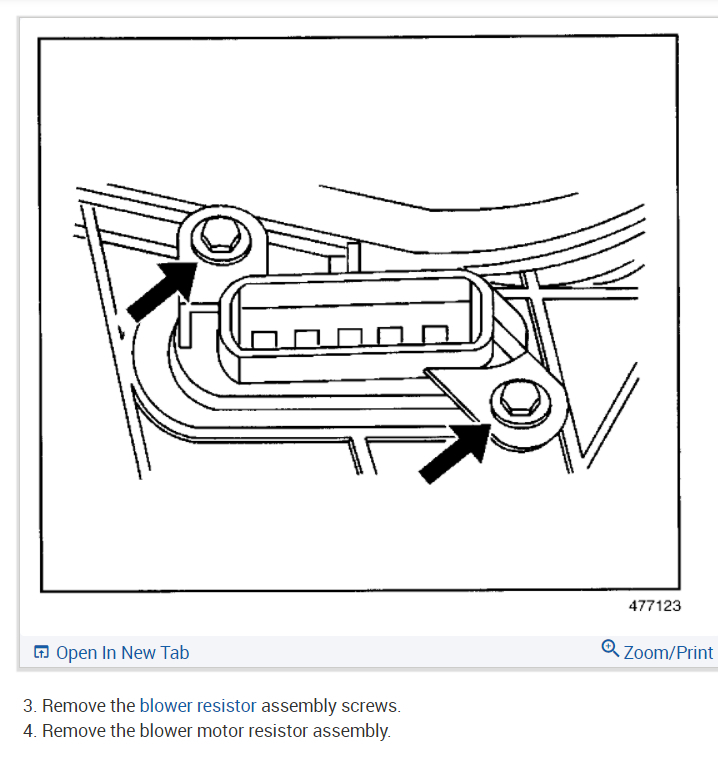 477123

Open In New Tab

Zoom/Print

3. Remove the blower resistor assembly screws.
4. Remove the blower motor resistor assembly.