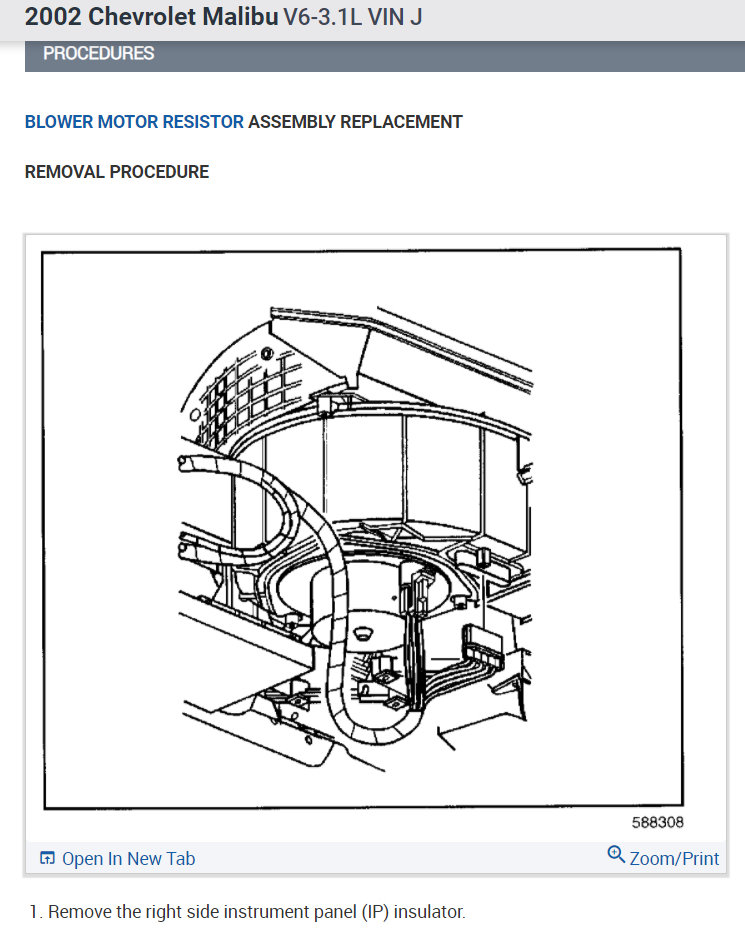 2002 Chevrolet Malibu V6-3.1L VIN J

PROCEDURES

BLOWER MOTOR RESISTOR ASSEMBLY REPLACEMENT

REMOVAL PROCEDURE

588308

Open In New Tab

Zoom/Print

1. Remove the right side instrument panel (IP) insulator.