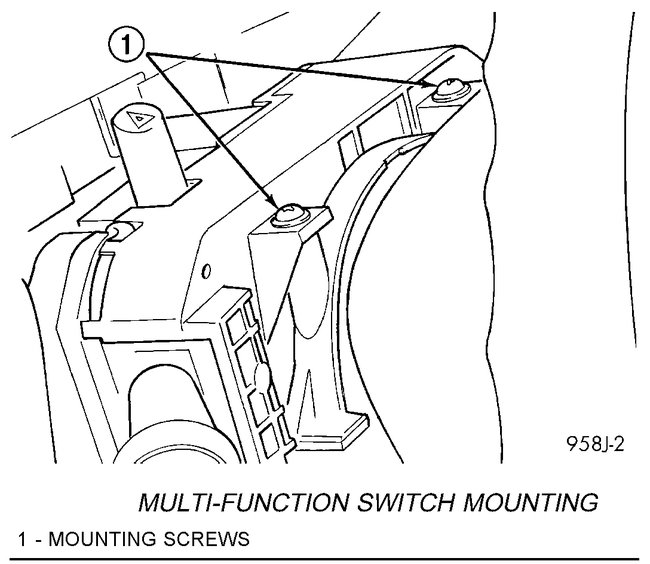 1

958J-2

MULTI-FUNCTION SWITCH MOUNTING

1 - MOUNTING SCREWS