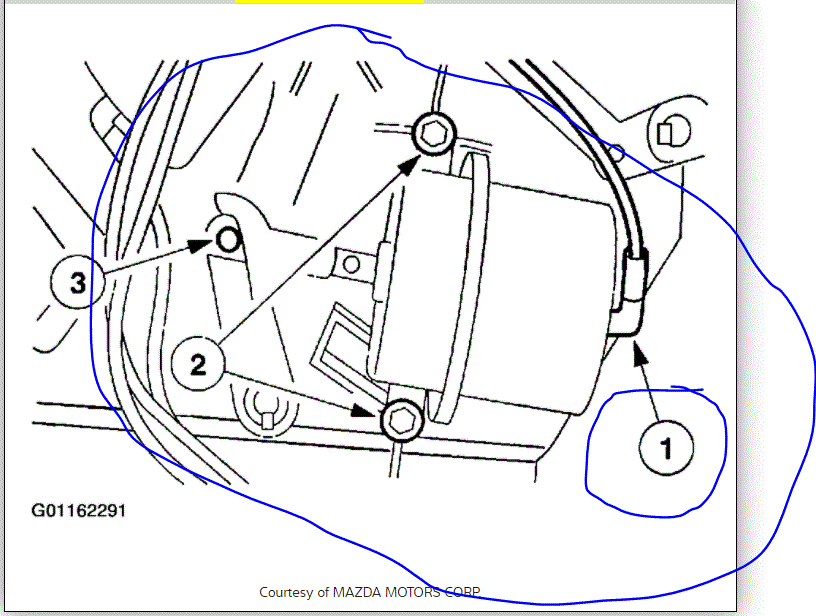 3

2

1

G01162291

Courtesy of MAZDA MOTORS CORP