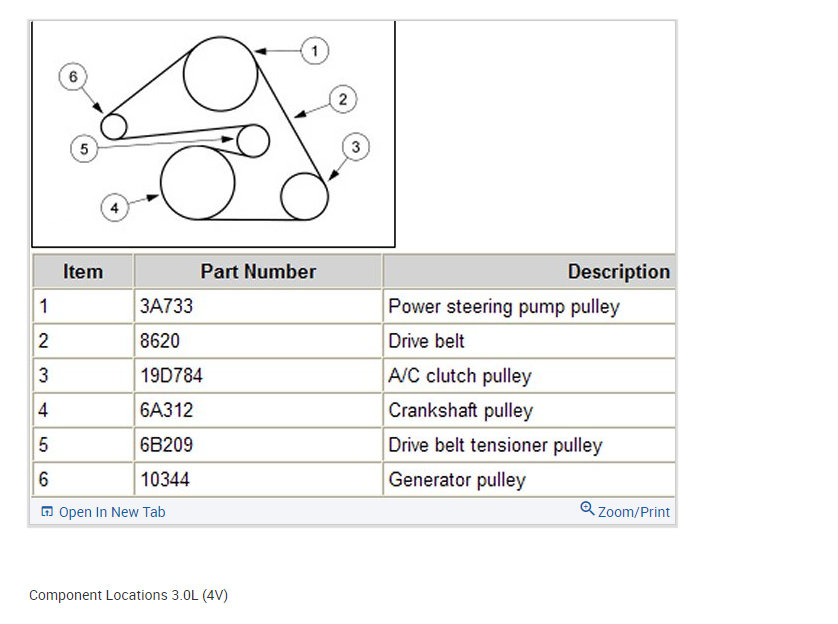 6
1
2
5
3
4

| Item | Part Number | Description |
|---|---|---|
| 1 | 3A733 | Power steering pump pulley |
| 2 | 8620 | Drive belt |
| 3 | 19D784 | A/C clutch pulley |
| 4 | 6A312 | Crankshaft pulley |
| 5 | 6B209 | Drive belt tensioner pulley |
| 6 | 10344 | Generator pulley |

Open In New Tab
Zoom/Print

Component Locations 3.0L (4V)