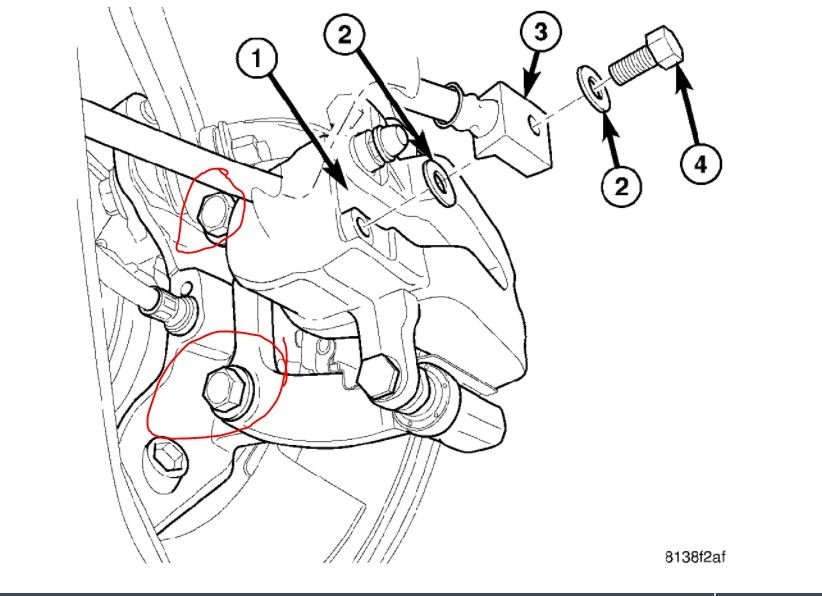 1
2
3
2
4
8138f2af