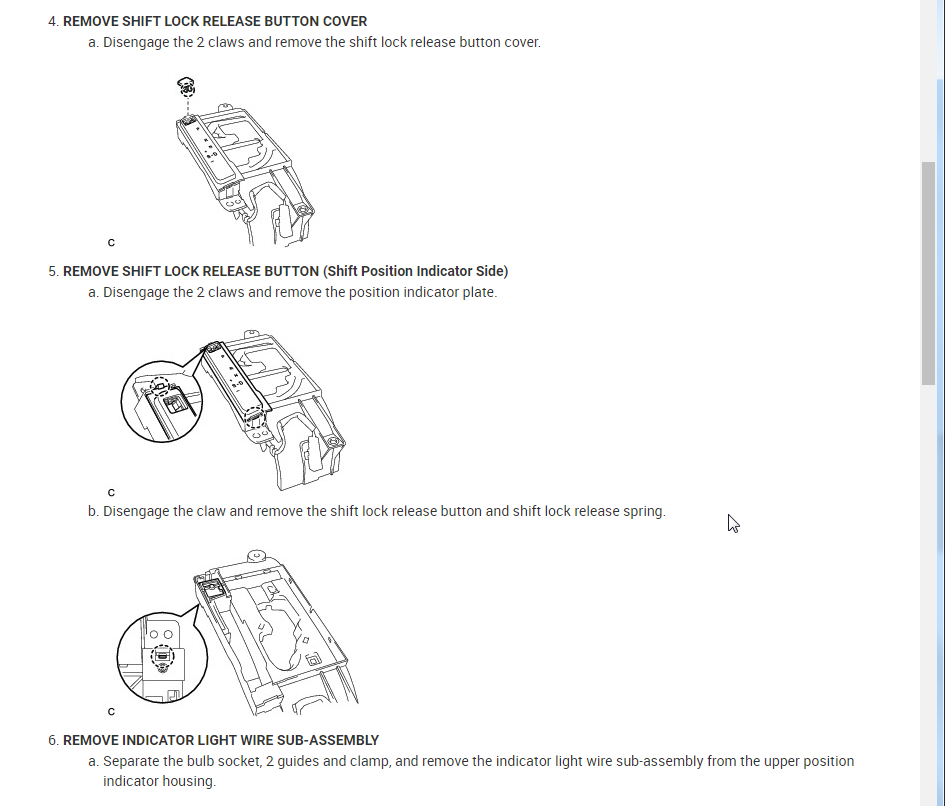 4. REMOVE SHIFT LOCK RELEASE BUTTON COVER

a. Disengage the 2 claws and remove the shift lock release button cover.

C

5. REMOVE SHIFT LOCK RELEASE BUTTON (Shift Position Indicator Side)

a. Disengage the 2 claws and remove the position indicator plate.

C

b. Disengage the claw and remove the shift lock release button and shift lock release spring.

C

6. REMOVE INDICATOR LIGHT WIRE SUB-ASSEMBLY

a. Separate the bulb socket, 2 guides and clamp, and remove the indicator light wire sub-assembly from the upper position indicator housing.