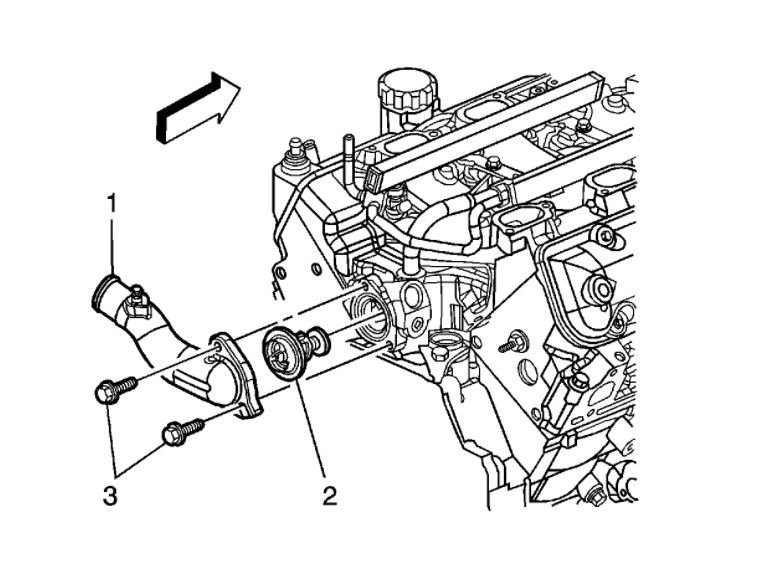 1

3

2