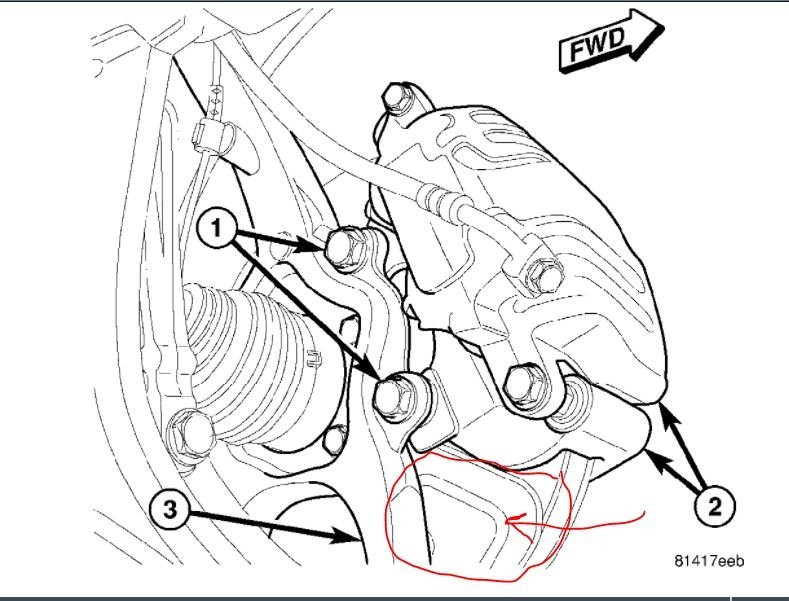 FWD

1

2

3

81417eeb