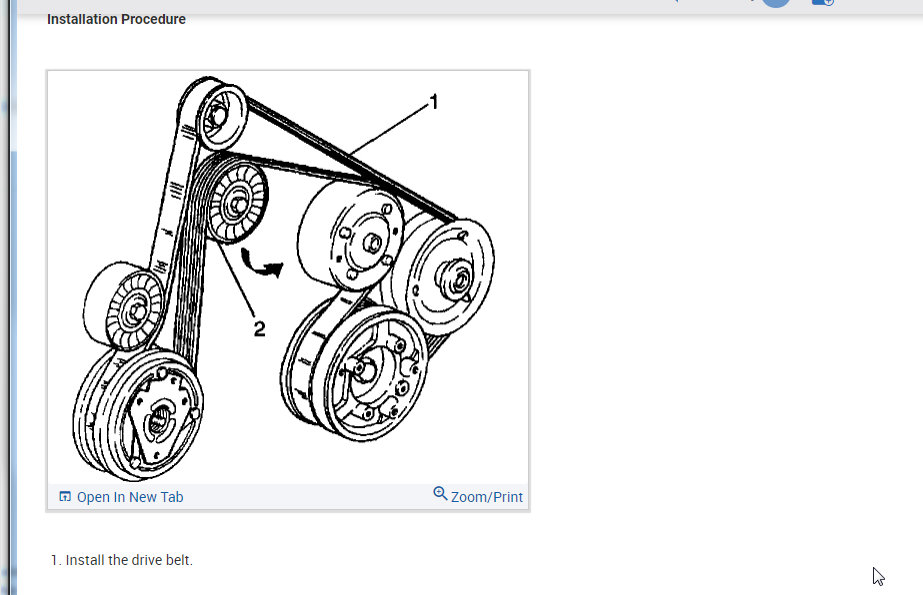 Installation Procedure

1

2

Open In New Tab

Zoom/Print

1. Install the drive belt.