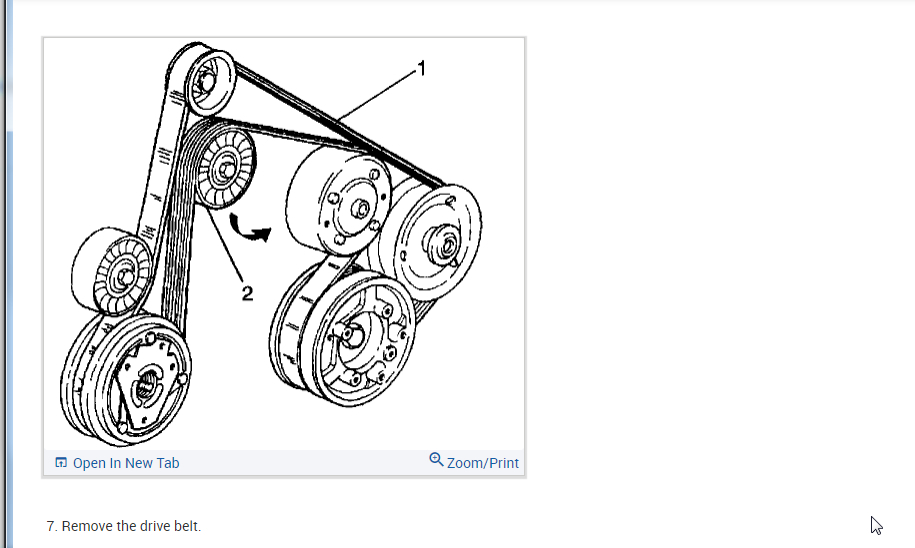 1

2

Open In New Tab

Zoom/Print

7. Remove the drive belt.