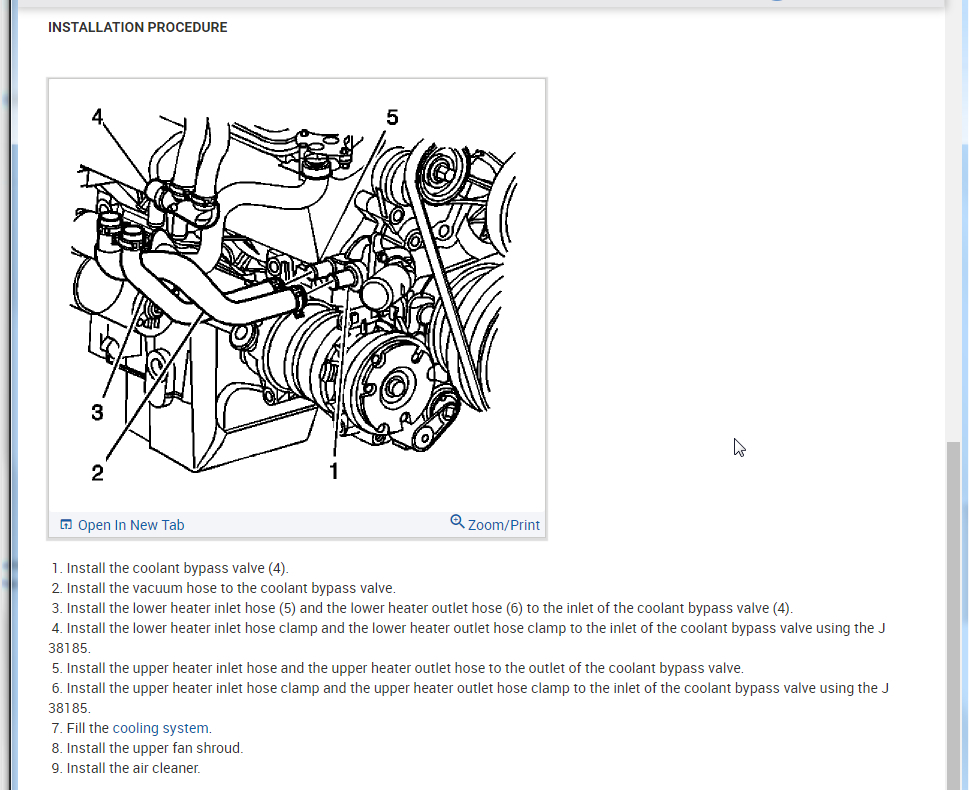 INSTALLATION PROCEDURE

4
5
3
2
1

Open In New Tab
Zoom/Print

1. Install the coolant bypass valve (4).
2. Install the vacuum hose to the coolant bypass valve.
3. Install the lower heater inlet hose (5) and the lower heater outlet hose (6) to the inlet of the coolant bypass valve (4).
4. Install the lower heater inlet hose clamp and the lower heater outlet hose clamp to the inlet of the coolant bypass valve using the J 38185.
5. Install the upper heater inlet hose and the upper heater outlet hose to the outlet of the coolant bypass valve.
6. Install the upper heater inlet hose clamp and the upper heater outlet hose clamp to the inlet of the coolant bypass valve using the J 38185.
7. Fill the cooling system.
8. Install the upper fan shroud.
9. Install the air cleaner.