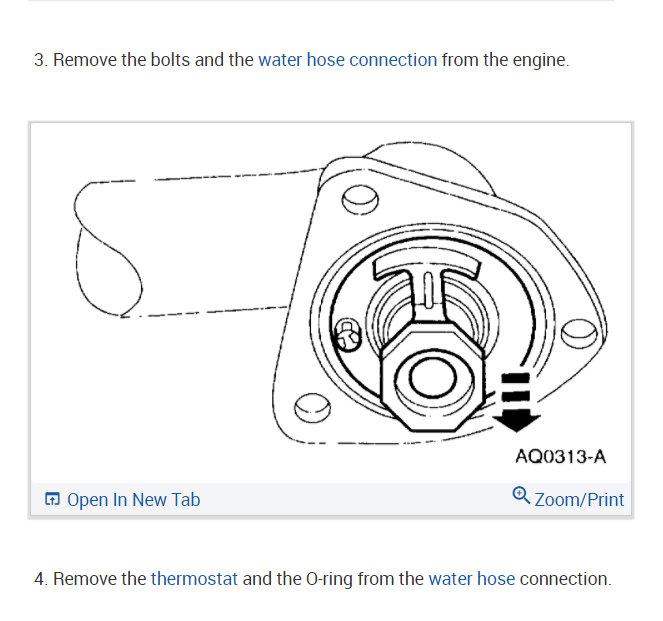 3. Remove the bolts and the water hose connection from the engine.

AQ0313-A

Open In New Tab

Zoom/Print

4. Remove the thermostat and the O-ring from the water hose connection.