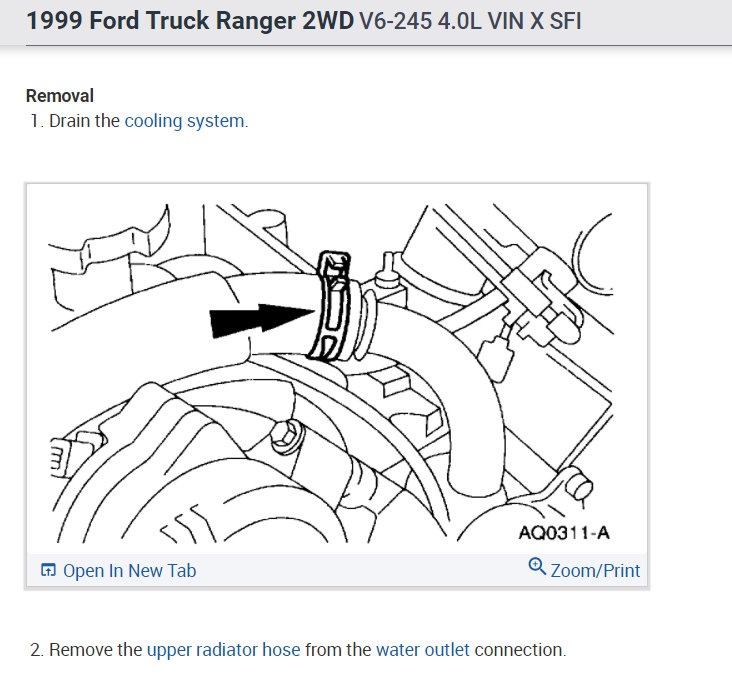 1999 Ford Truck Ranger 2WD V6-245 4.0L VIN X SFI

Removal
1. Drain the cooling system.

AQ0311-A

Open In New Tab

Zoom/Print

2. Remove the upper radiator hose from the water outlet connection.