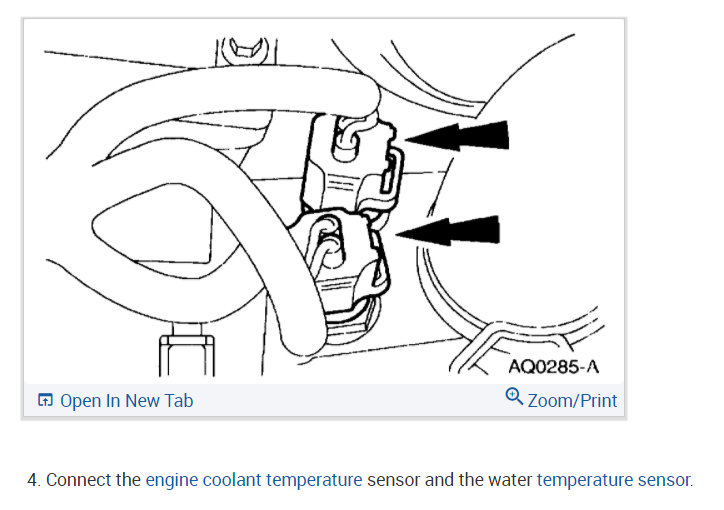 AQ0285-A

Open In New Tab

Zoom/Print

4. Connect the engine coolant temperature sensor and the water temperature sensor.