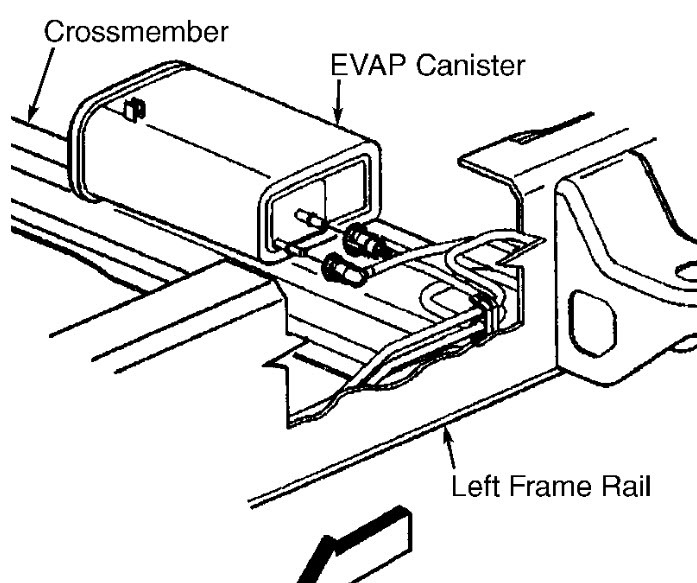 Crossmember
EVAP Canister
Left Frame Rail