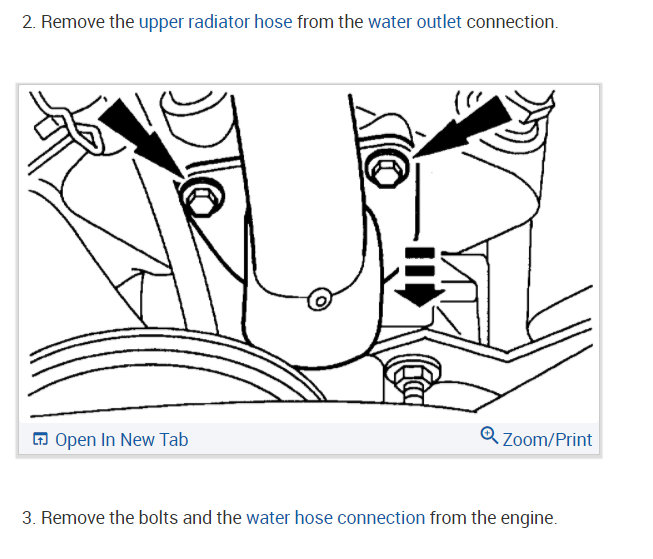 2. Remove the upper radiator hose from the water outlet connection.

Open In New Tab

Zoom/Print

3. Remove the bolts and the water hose connection from the engine.