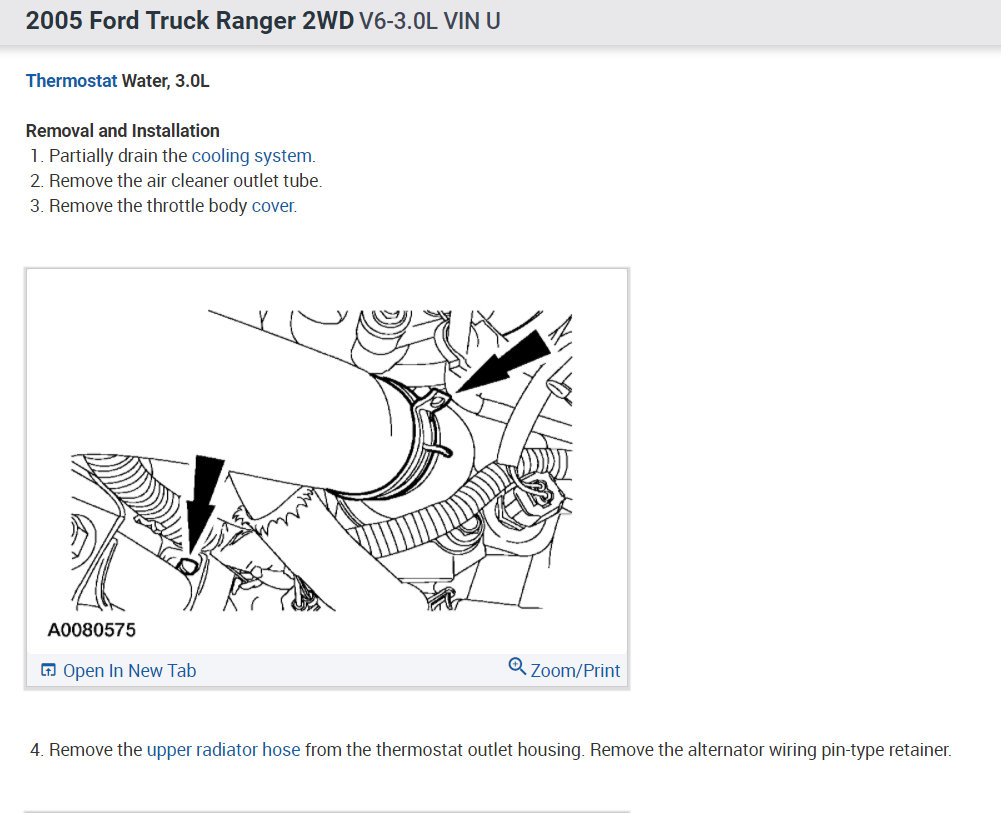 2005 Ford Truck Ranger 2WD V6-3.0L VIN U

Thermostat Water, 3.0L

Removal and Installation
1. Partially drain the cooling system.
2. Remove the air cleaner outlet tube.
3. Remove the throttle body cover.

A0080575

Open In New Tab

Zoom/Print

4. Remove the upper radiator hose from the thermostat outlet housing. Remove the alternator wiring pin-type retainer.