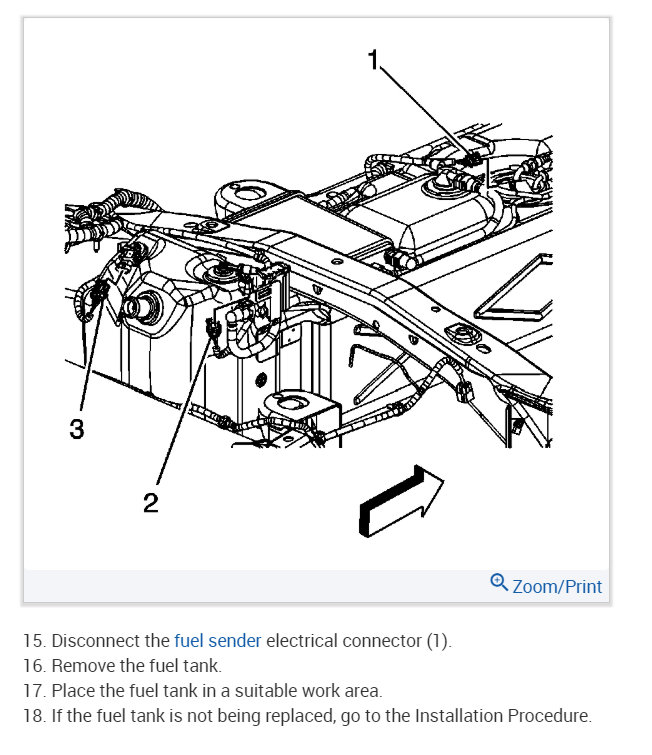 1

3

2

Zoom/Print

15. Disconnect the fuel sender electrical connector (1).
16. Remove the fuel tank.
17. Place the fuel tank in a suitable work area.
18. If the fuel tank is not being replaced, go to the Installation Procedure.